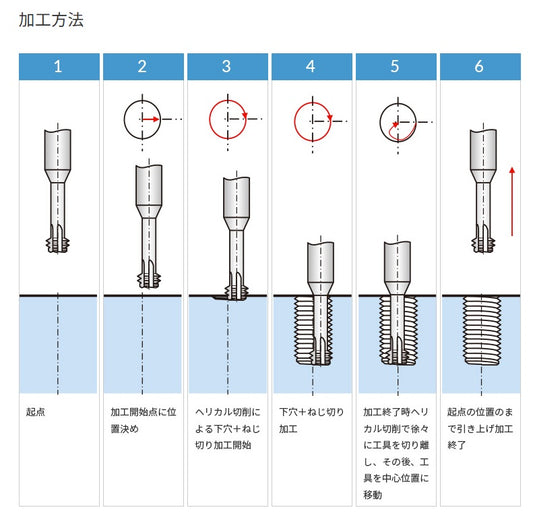 加工方法

| 1 | 2 | 3 | 4 | 5 | 6 |
|---|---|---|---|---|---|
| 起点 | 加工開始点に位置決め | ヘリカル切削による下穴＋ねじ切り加工開始 | 下穴＋ねじ切り加工 | 加工終了時ヘリカル切削で徐々に工具を切り離し、その後、工具を中心位置に移動 | 起点の位置まで引き上げ加工終了 |